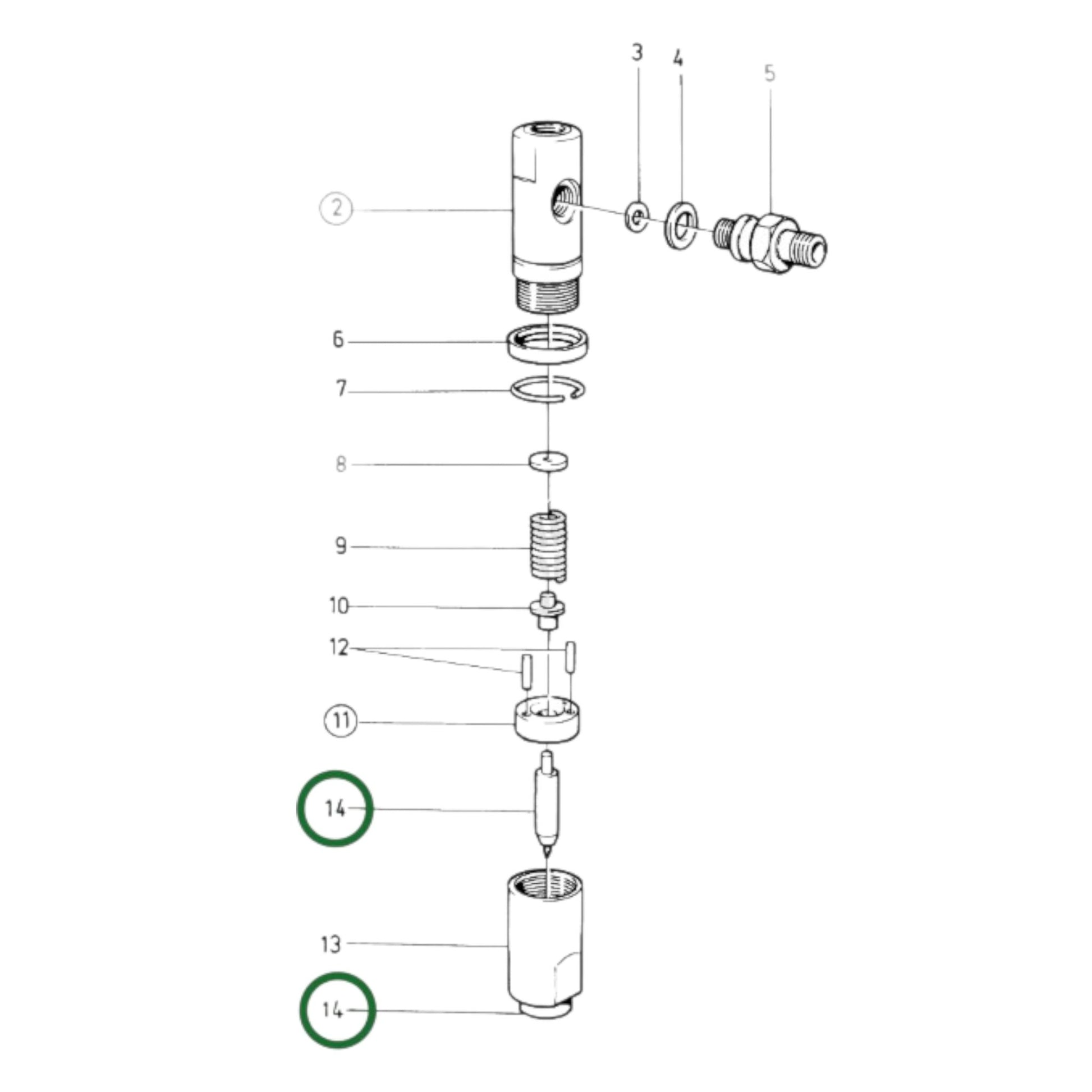 3
4
5
2
6
7
8
9
10
12
11
14
13
14