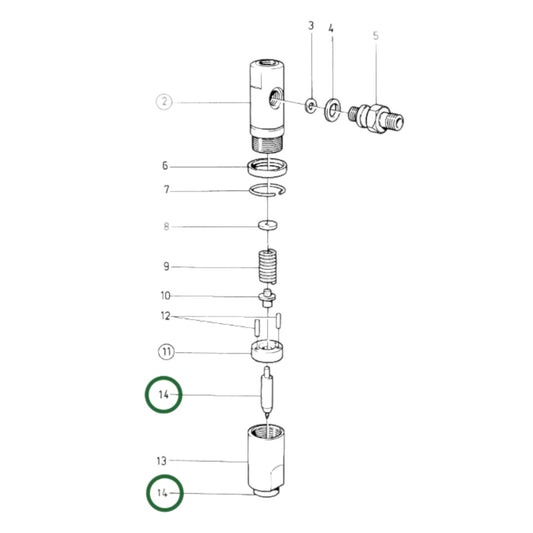 3
4
5
2
6
7
8
9
10
12
11
14
13
14