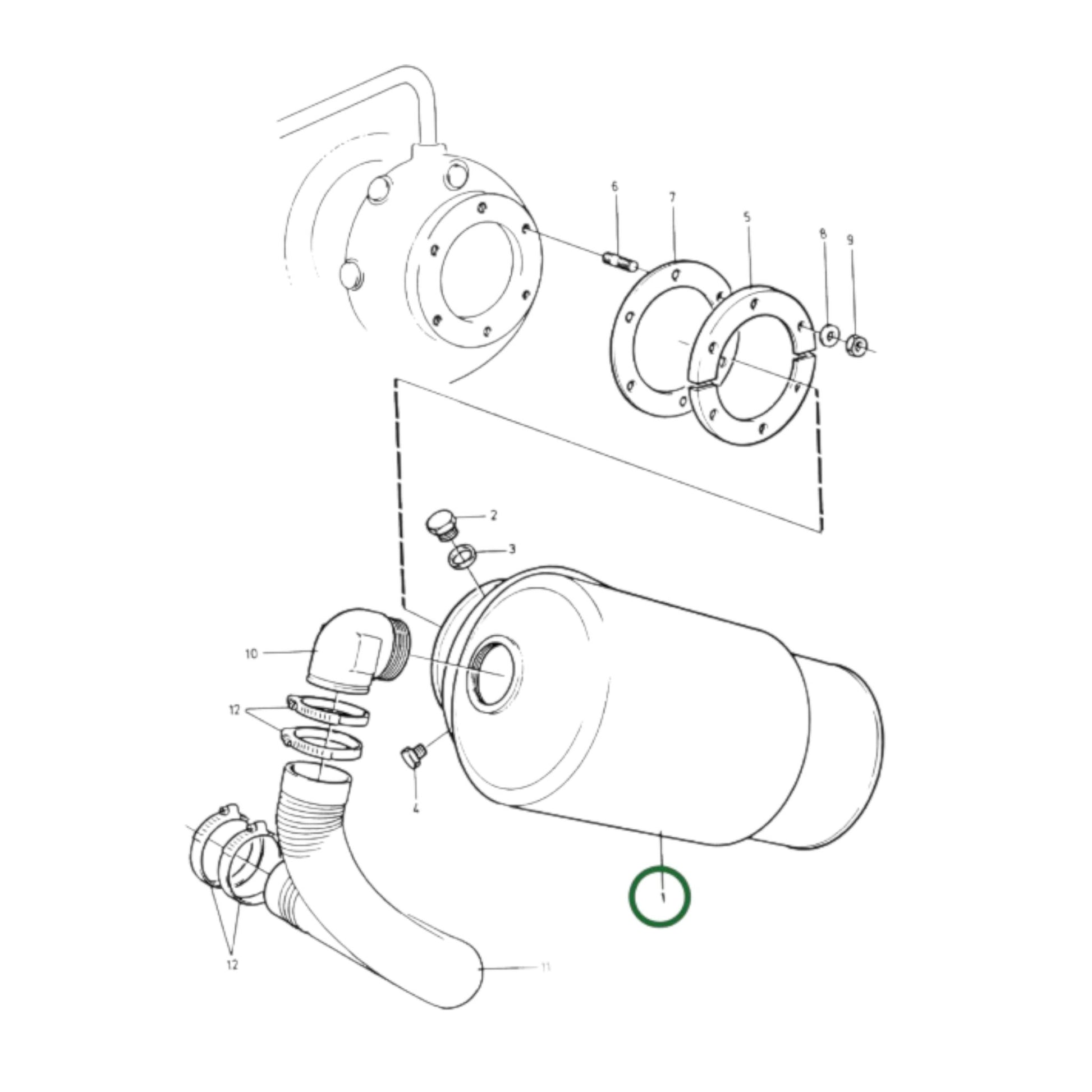 6
7
5
8
9
2
3
10
12
4
1
12
11