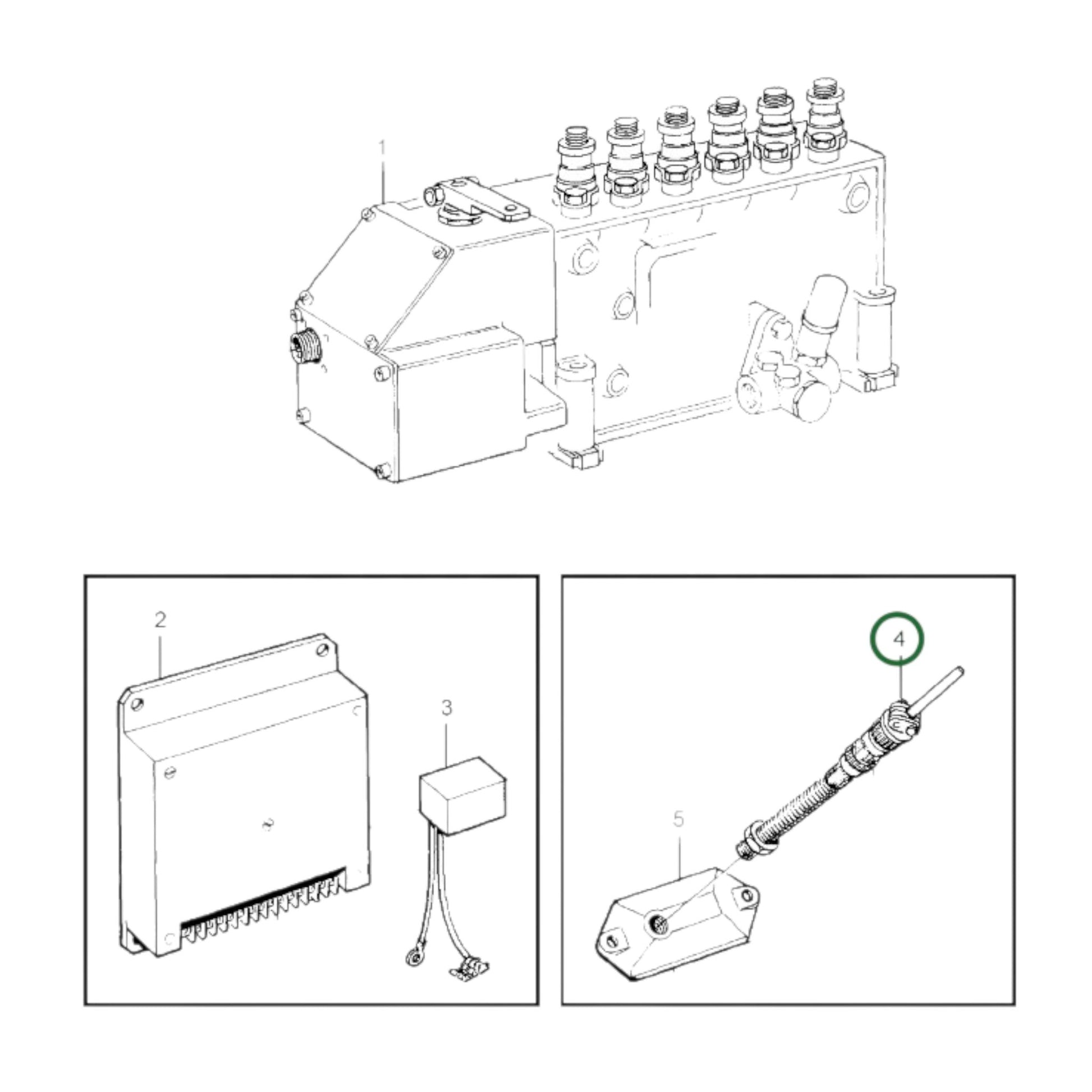 1
2
3
4
5