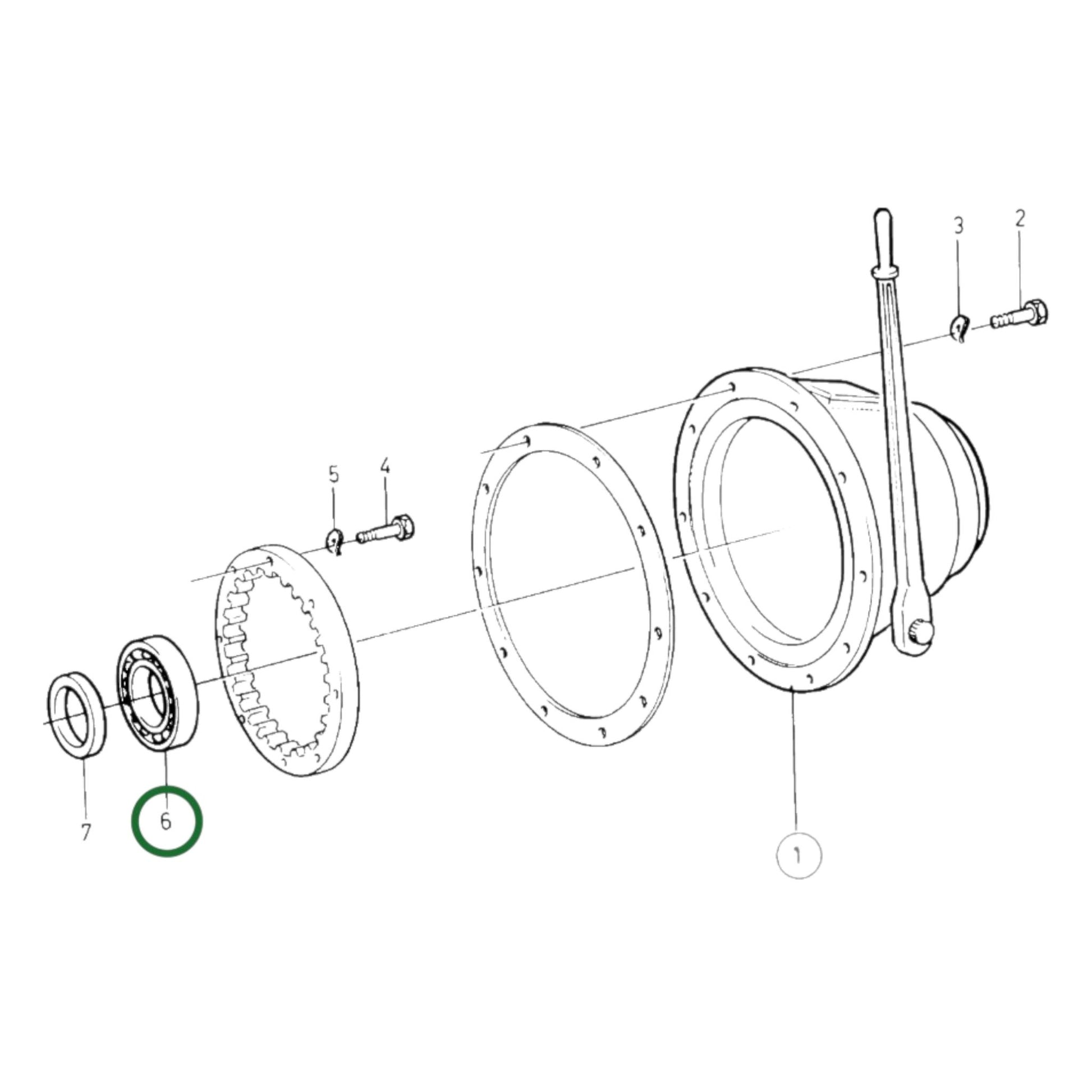 3
2
5
4
7
6
1