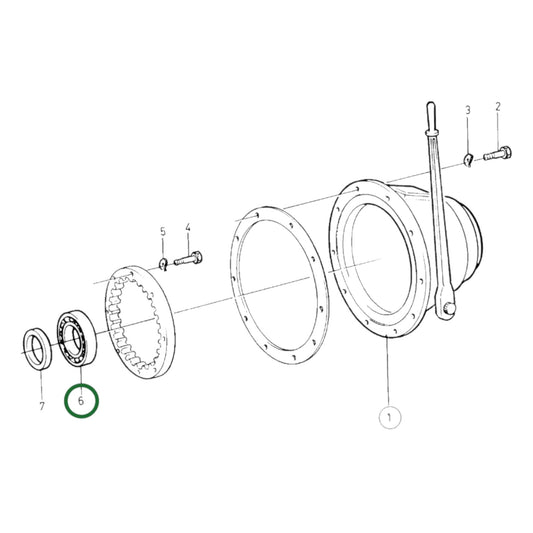 3
2
5
4
7
6
1