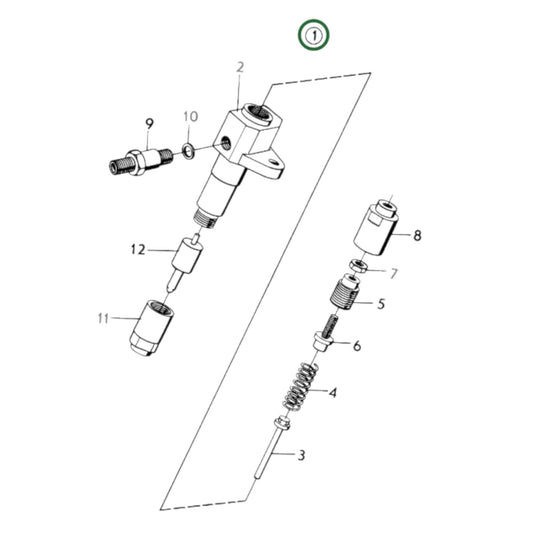 1

2

9

10

12

11

8

7

5

6

4

3