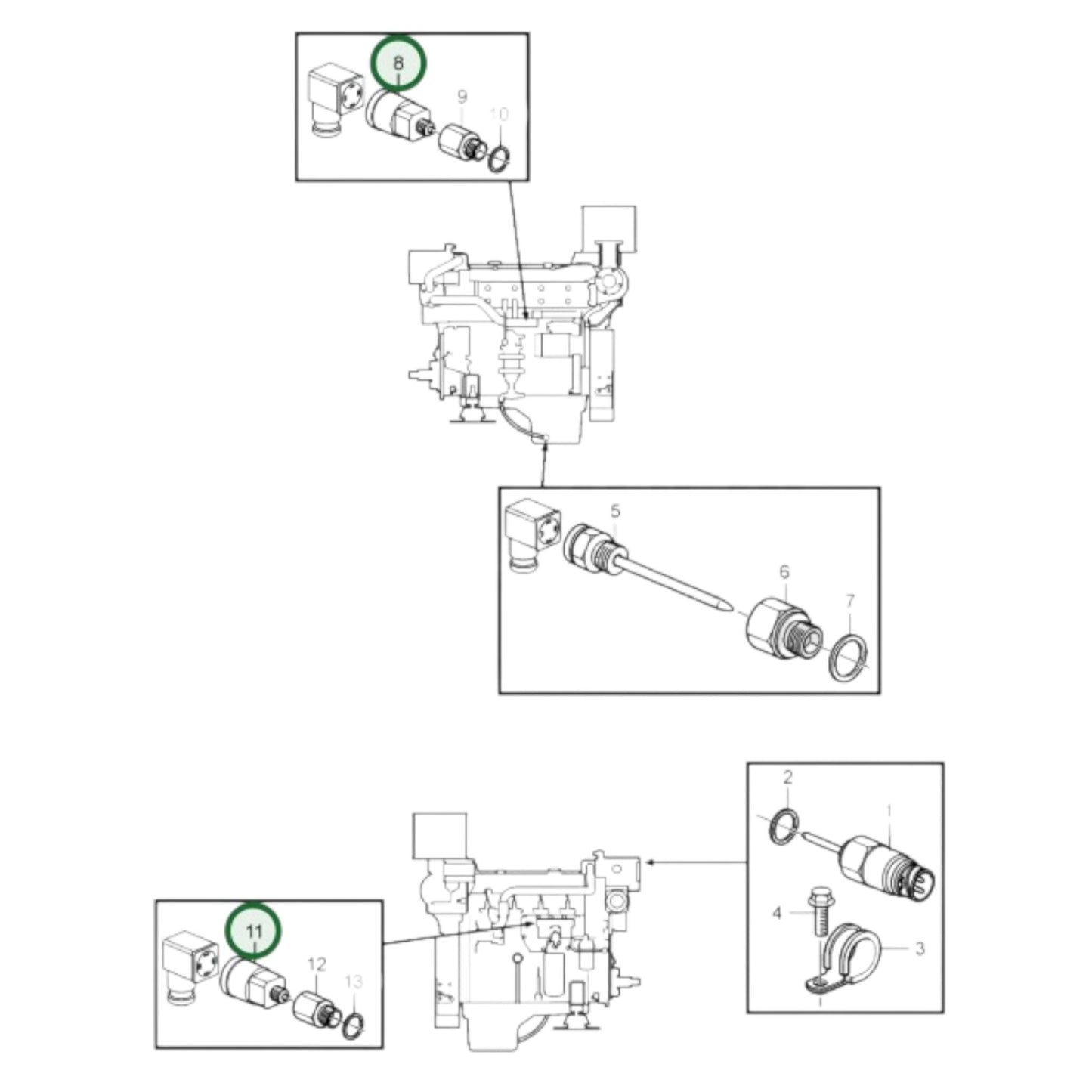 8
9
10
5
6
7
2
1
4
3
11
12
13