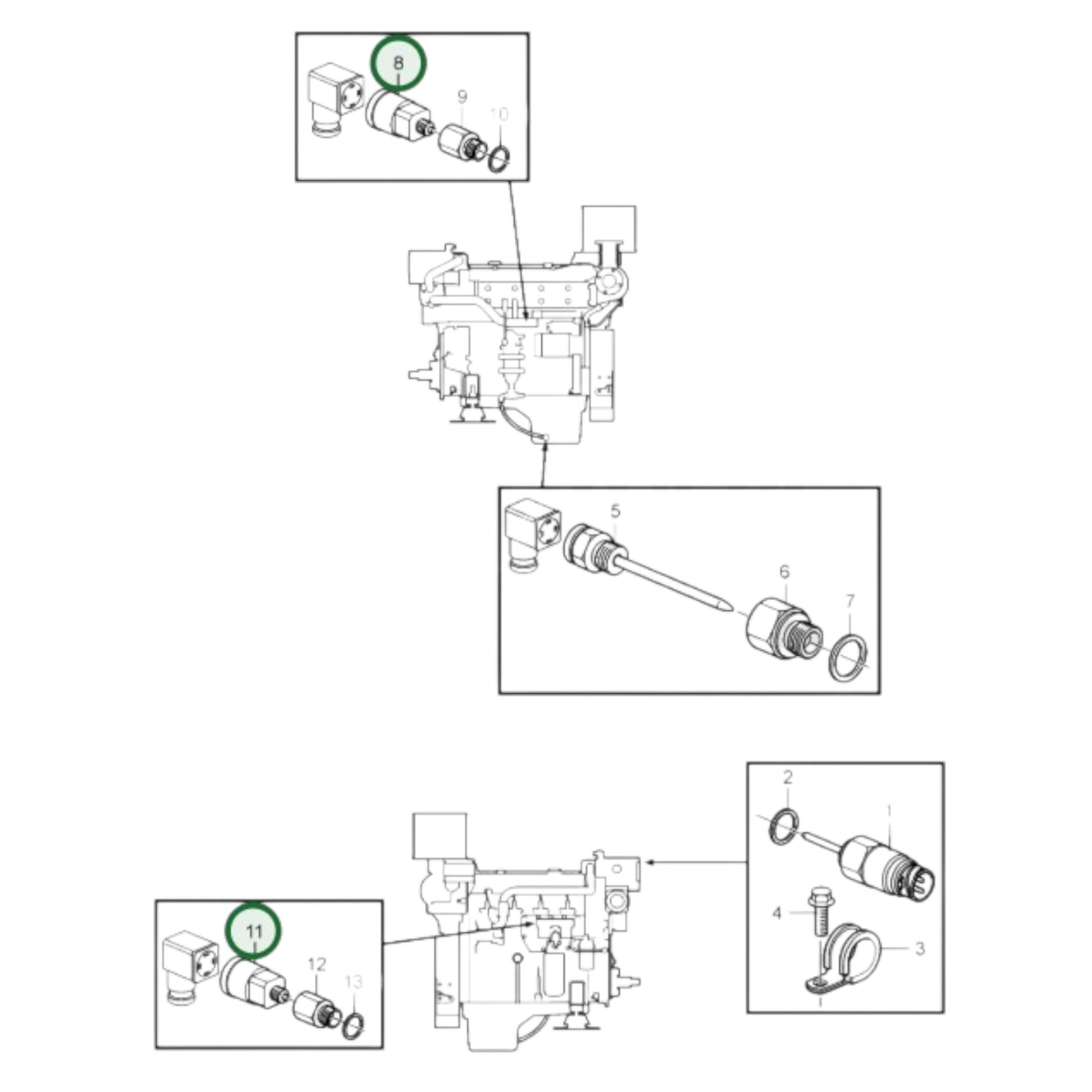 8
9
10
5
6
7
2
1
4
3
11
12
13