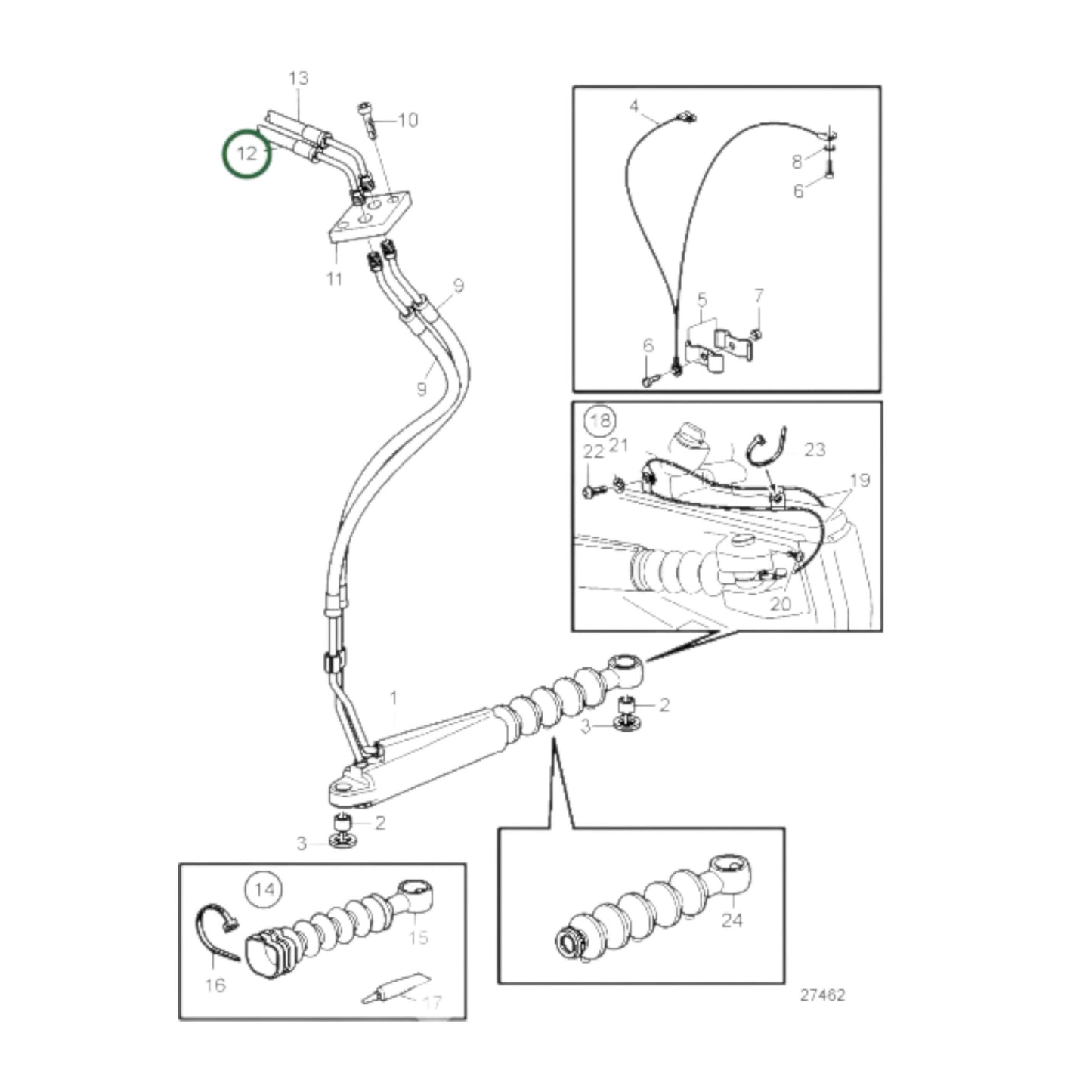 13
10
12
11
9
9
4
8
6
5
7
6
18
22
21
23
19
20
1
2
3
2
3
14
15
16
17
24
27462