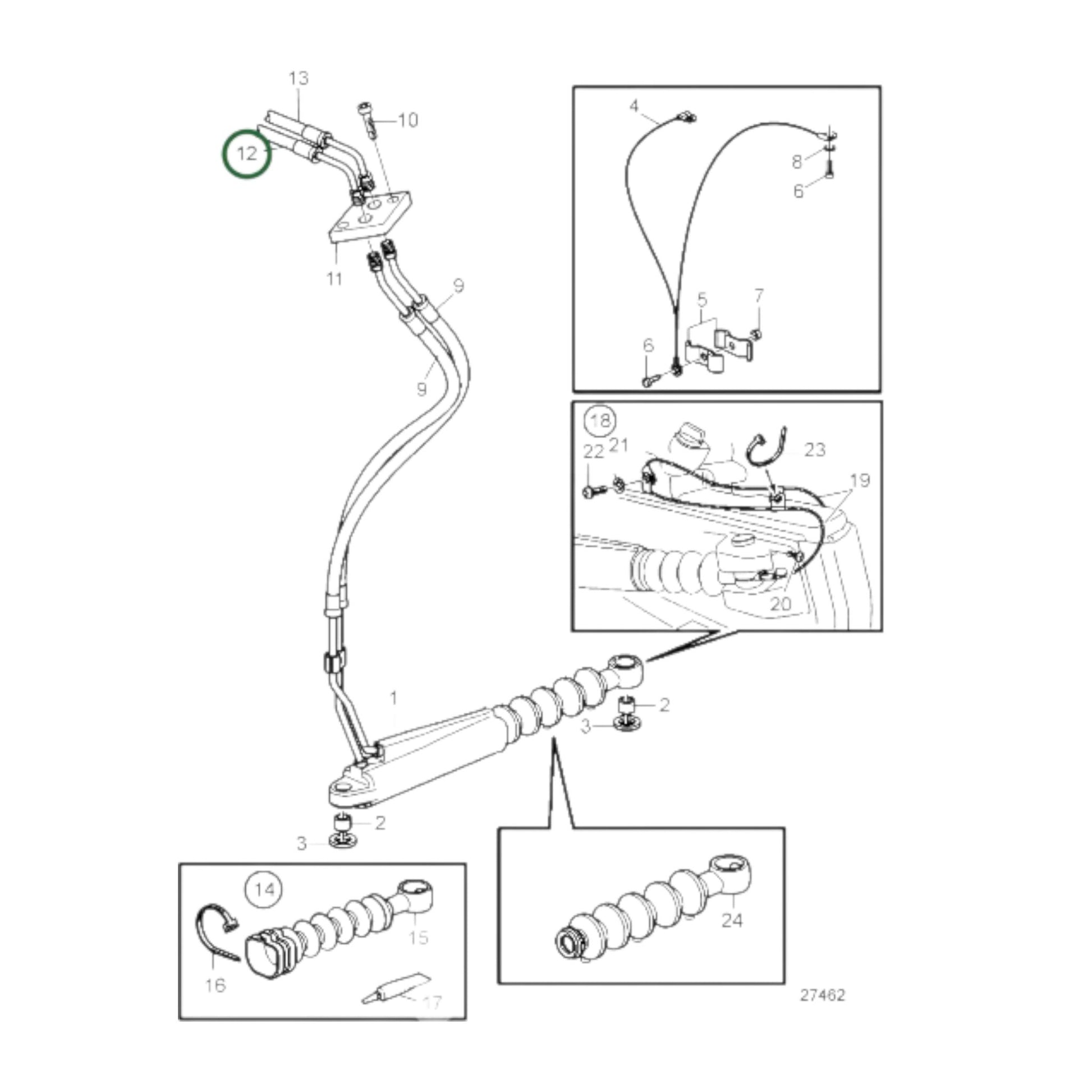 13
10
12
11
9
9
4
8
6
5
7
6
18
22
21
23
19
20
1
2
3
2
3
14
15
16
17
24
27462