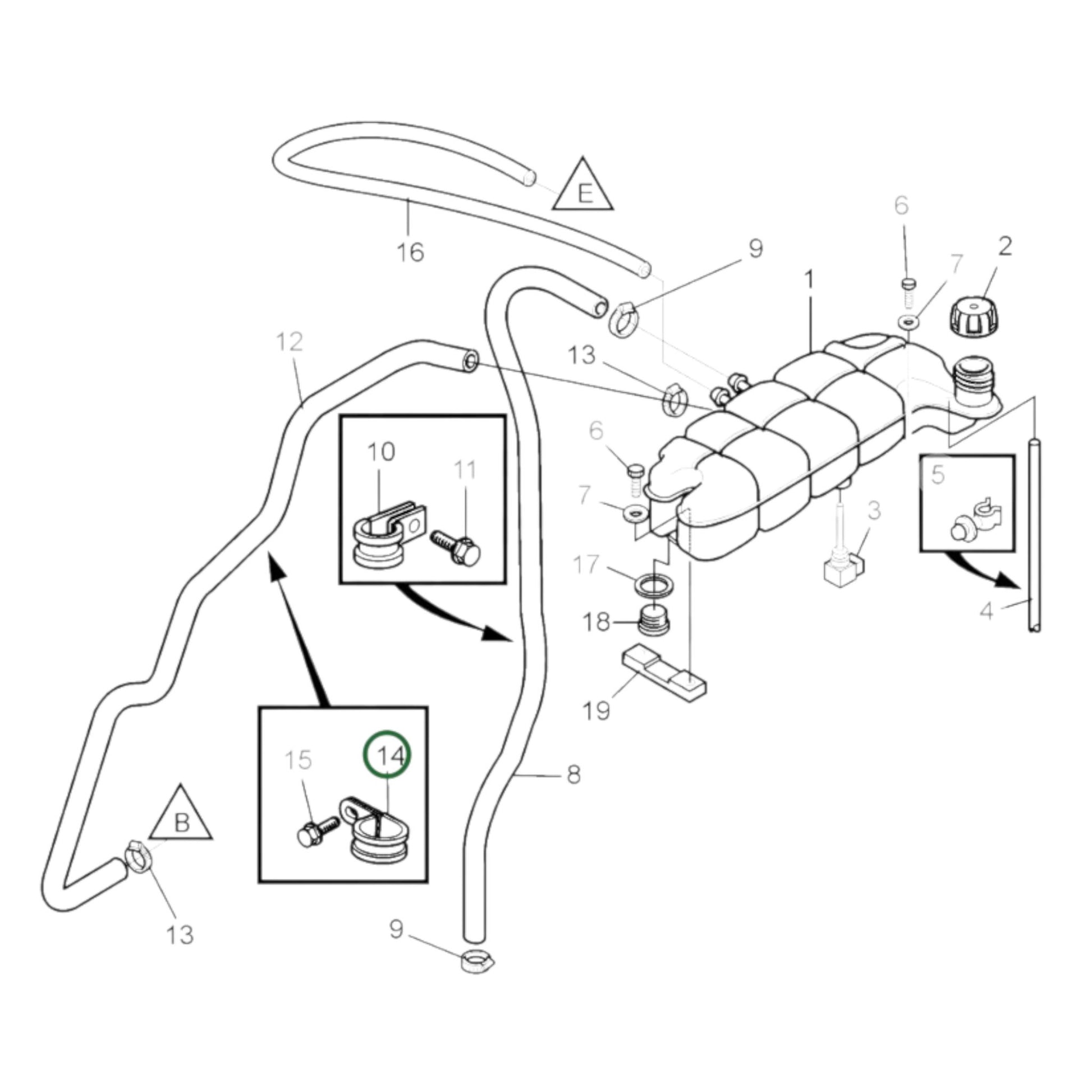 E
16
9
6
7
2
1
12
13
10
11
6
7
5
3
17
18
4
19
15
14
8
B
13
9