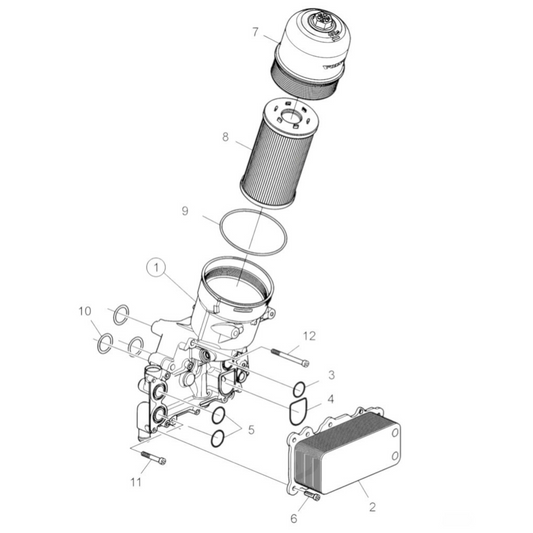 7
8
9
1
10
12
3
4
5
11
2
6