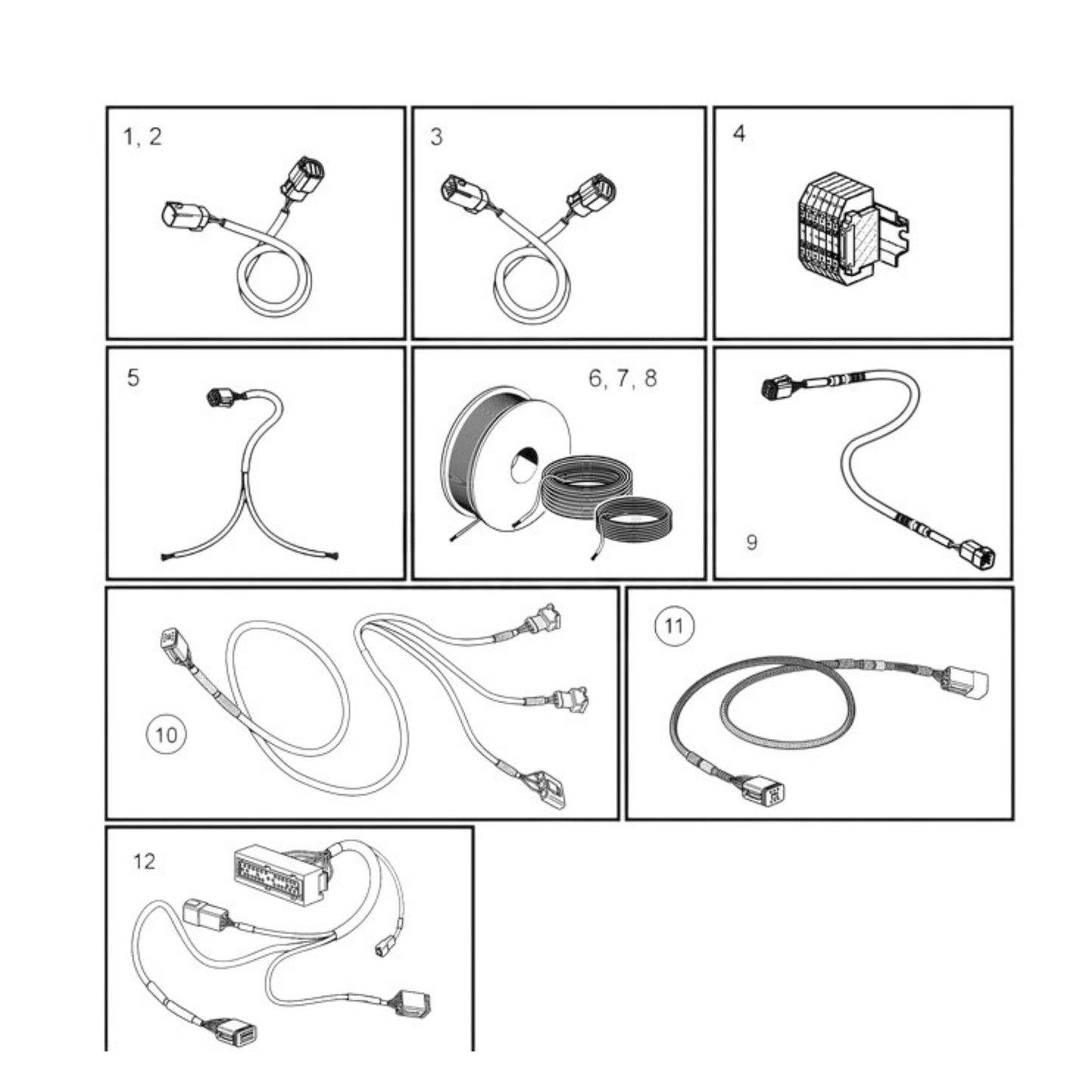 1, 2

3

4

5

6, 7, 8

9

10

11

12