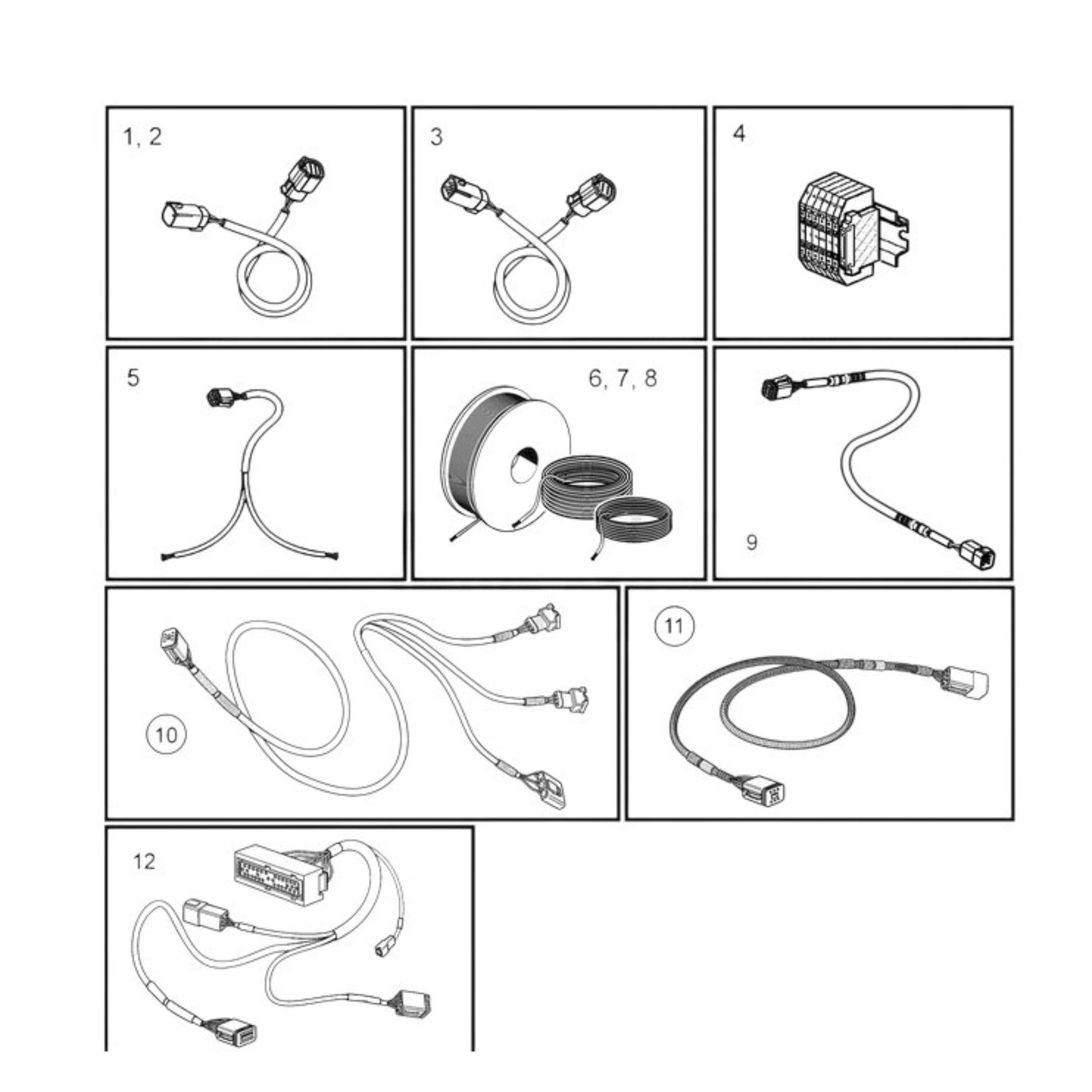 1, 2

3

4

5

6, 7, 8

9

10

11

12