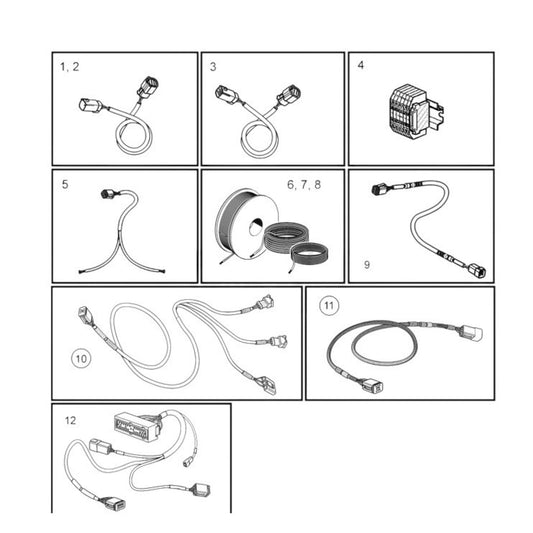 1, 2

3

4

5

6, 7, 8

9

10

11

12