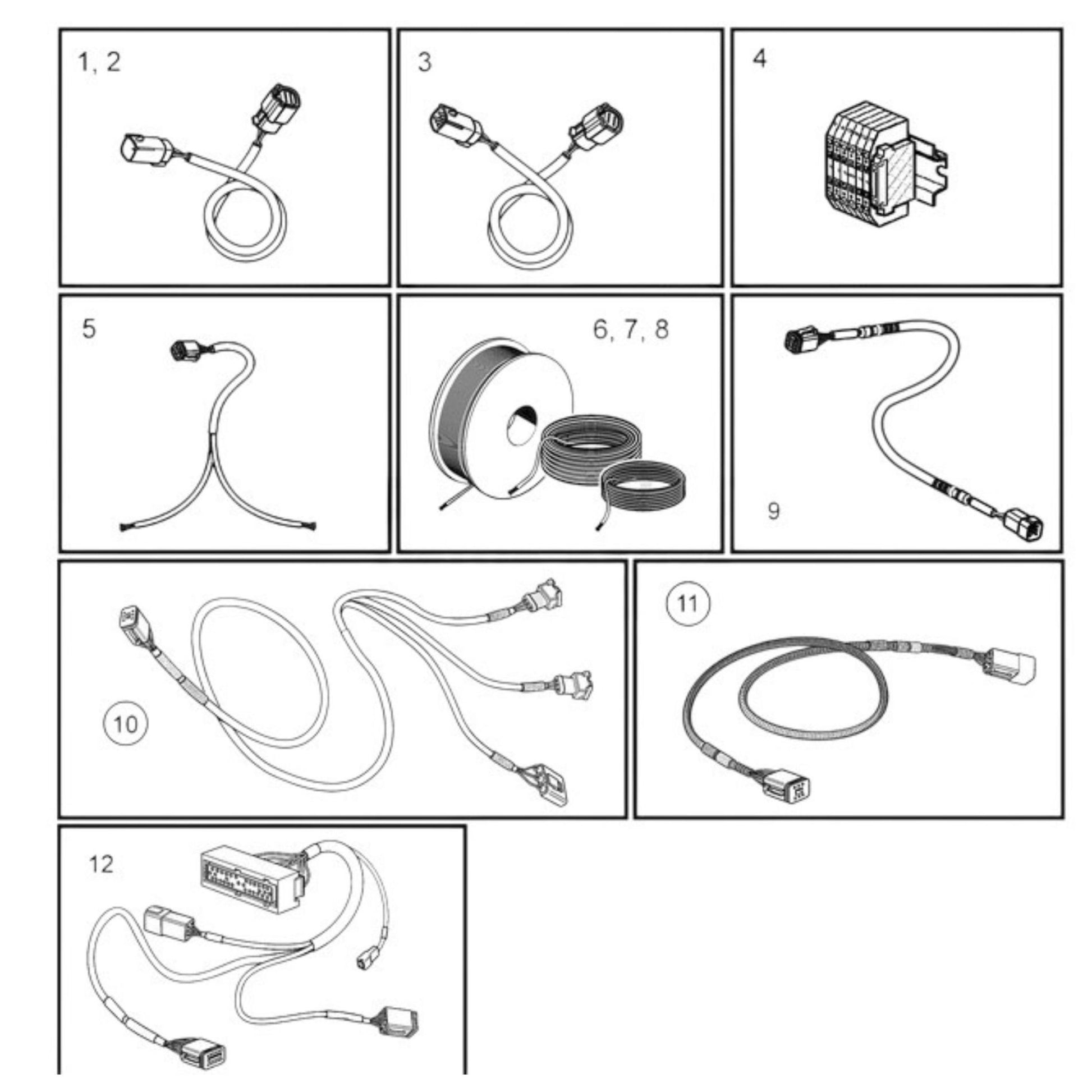 1, 2

3

4

5

6, 7, 8

9

10

11

12