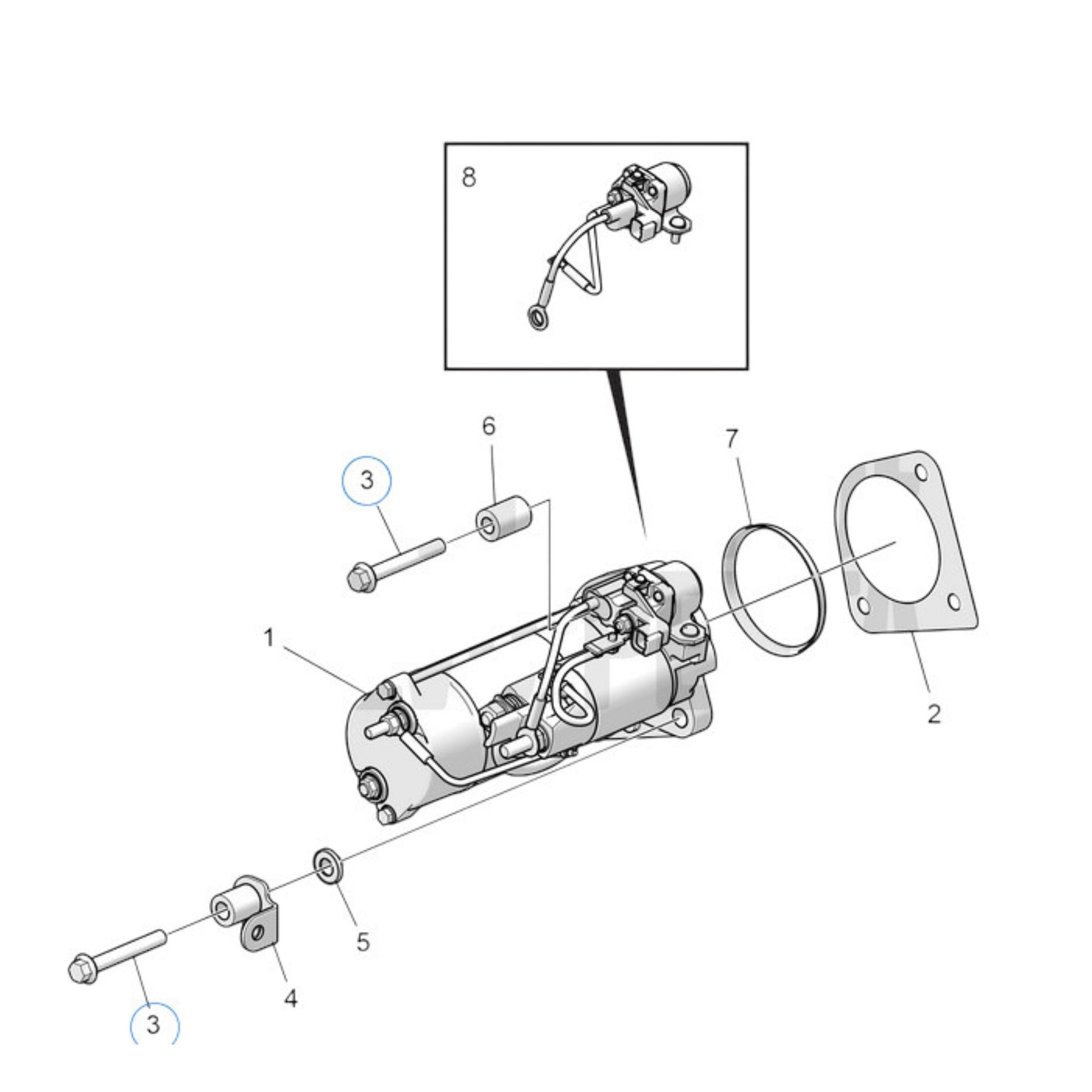 8

6

7

3

1

2

5

4

3